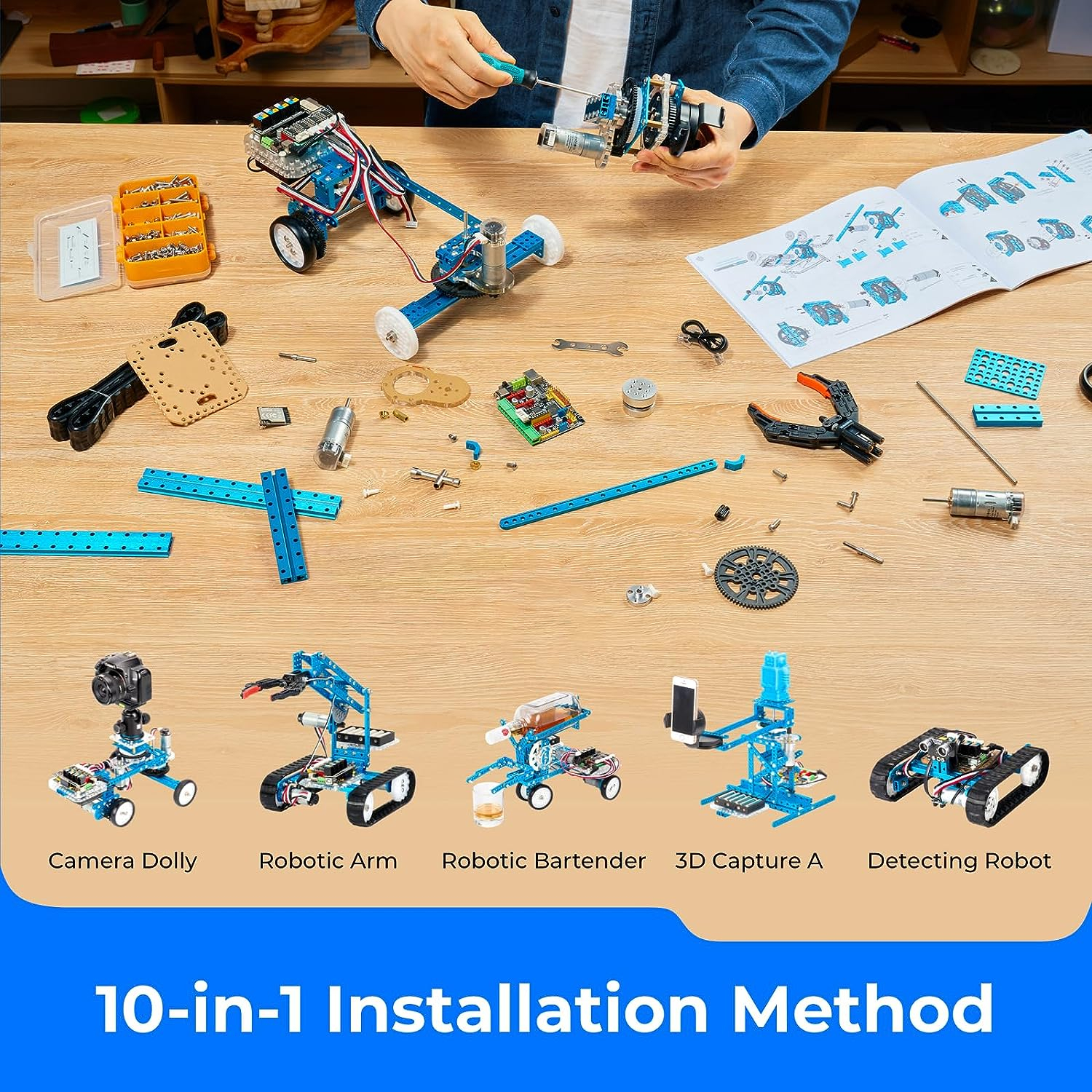 Camera Dolly
Robotic Arm
Robotic Bartender
3D Capture A
Detecting Robot

10-in-1 Installation Method