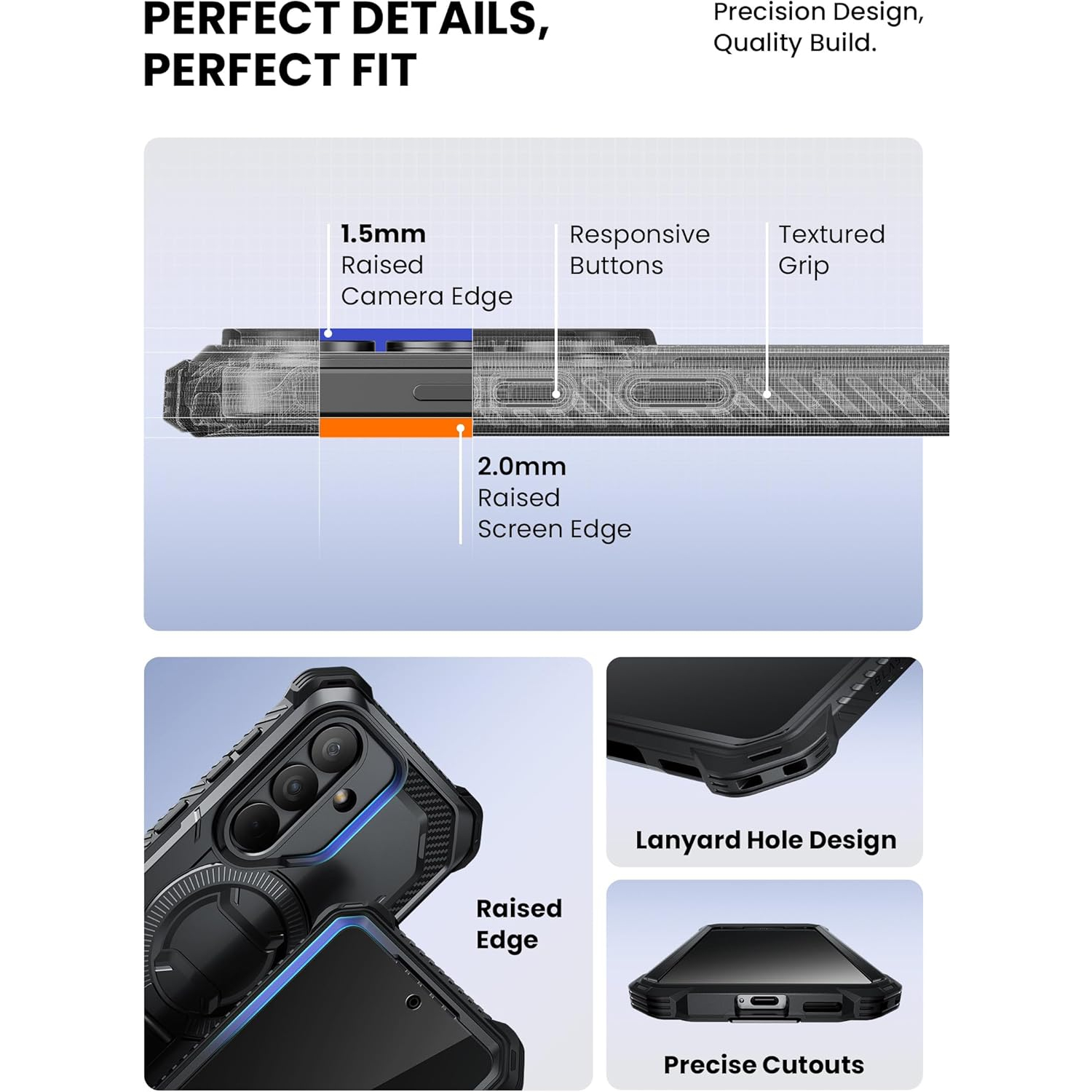 PERFECT DETAILS, PERFECT FIT

Precision Design, Quality Build.

1.5mm
Raised
Camera Edge

Responsive Buttons

Textured Grip

2.0mm
Raised
Screen Edge

Raised Edge

Lanyard Hole Design

Precise Cutouts