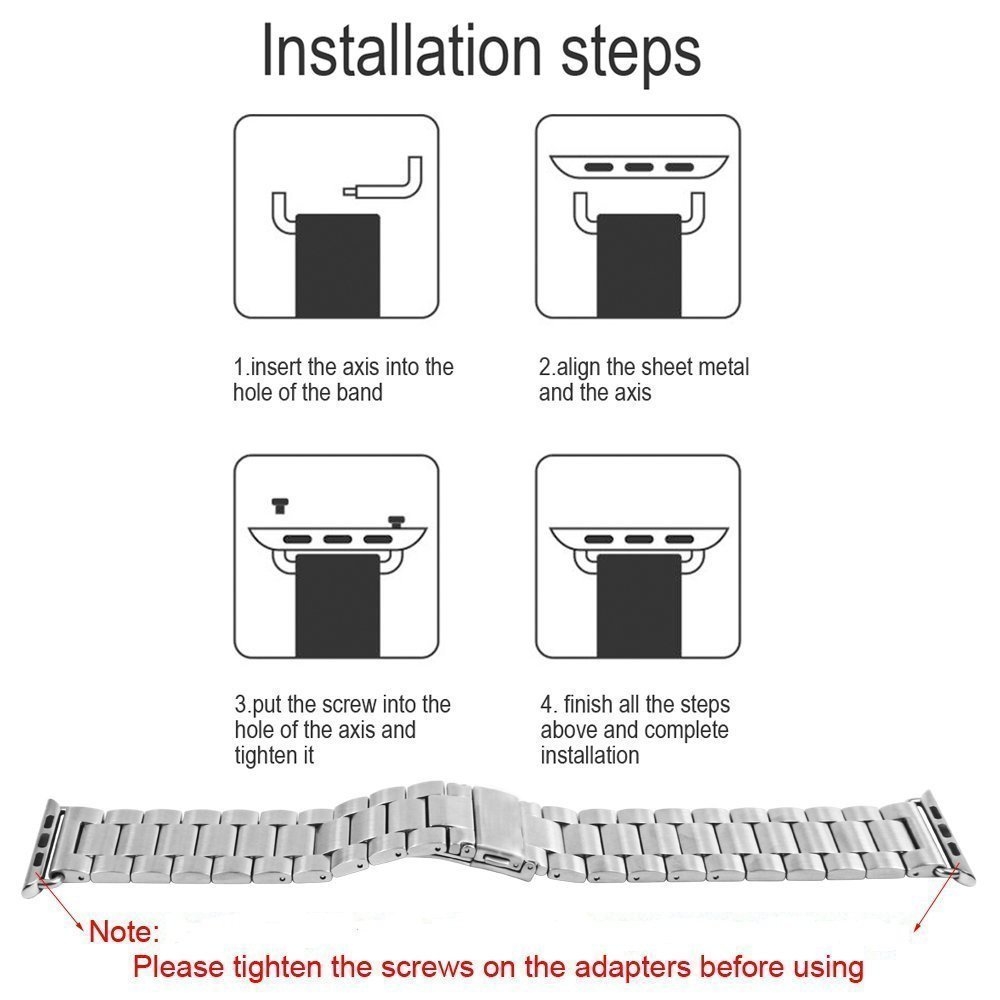 Installation steps

1.insert the axis into the hole of the band

2.align the sheet metal and the axis

3.put the screw into the hole of the axis and tighten it

4. finish all the steps above and complete installation

Note:
Please tighten the screws on the adapters before using