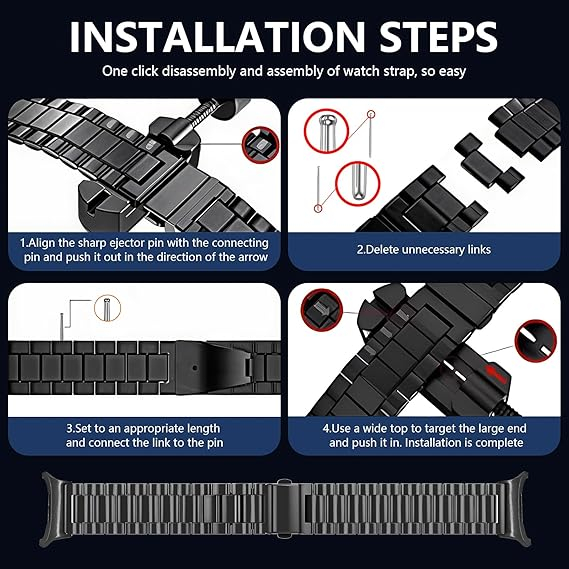 INSTALLATION STEPS

One click disassembly and assembly of watch strap, so easy

1.Align the sharp ejector pin with the connecting pin and push it out in the direction of the arrow

2.Delete unnecessary links

3.Set to an appropriate length and connect the link to the pin

4.Use a wide top to target the large end and push it in. Installation is complete