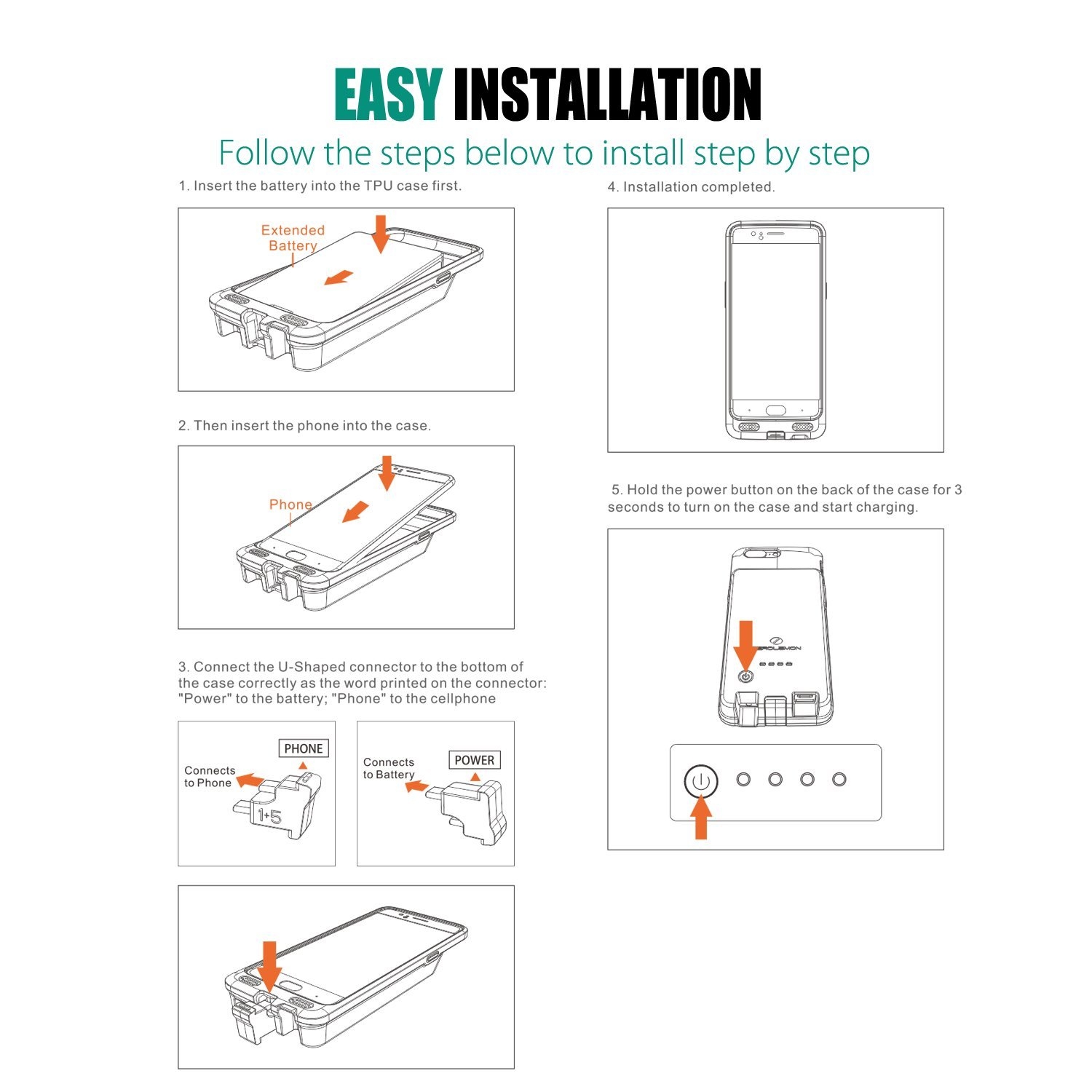 EASY INSTALLATION

Follow the steps below to install step by step

1. Insert the battery into the TPU case first.

Extended Battery

2. Then insert the phone into the case.

Phone

3. Connect the U-Shaped connector to the bottom of the case correctly as the word printed on the connector: "Power" to the battery; "Phone" to the cellphone

PHONE

Connects to Phone

1+5

POWER

Connects to Battery

4. Installation completed.

5. Hold the power button on the back of the case for 3 seconds to turn on the case and start charging.

ZEROLEMON