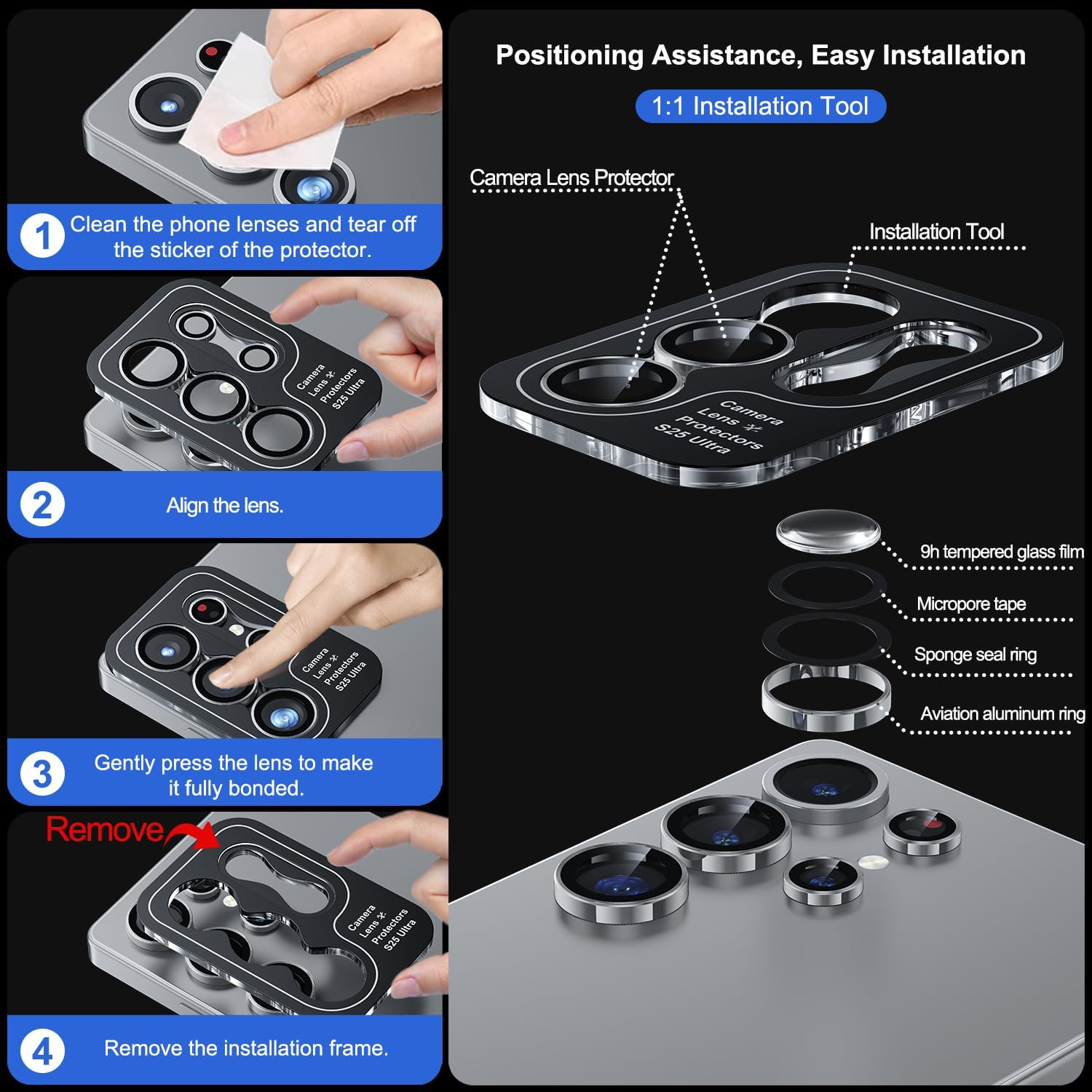 1 Clean the phone lenses and tear off the sticker of the protector.

Camera Lens Protectors S25 Ultra

2 Align the lens.

Camera Lens Protectors S25 Ultra

3 Gently press the lens to make it fully bonded.

Remove

Camera Lens Protectors S25 Ultra

4 Remove the installation frame.

Positioning Assistance, Easy Installation

1:1 Installation Tool

Camera Lens Protector

Installation Tool

Camera Lens Protectors S25 Ultra

9h tempered glass film

Micropore tape

Sponge seal ring

Aviation aluminum ring