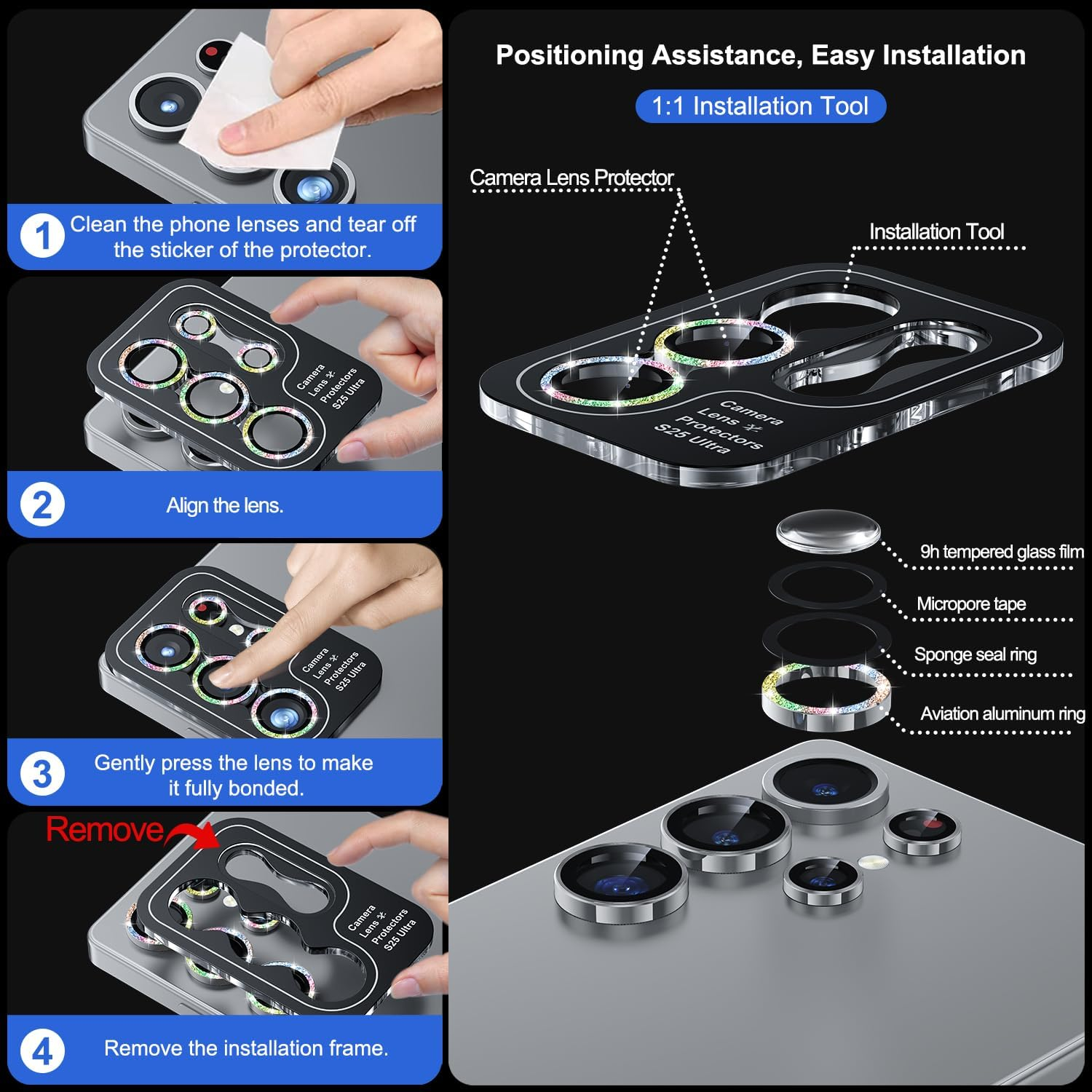 1 Clean the phone lenses and tear off the sticker of the protector.

Camera Lens Protectors S25 Ultra

2 Align the lens.

Camera Lens Protectors S25 Ultra

3 Gently press the lens to make it fully bonded.

Remove

Camera Lens Protectors S25 Ultra

4 Remove the installation frame.

Positioning Assistance, Easy Installation

1:1 Installation Tool

Camera Lens Protector

Installation Tool

Camera Lens Protectors S25 Ultra

9h tempered glass film

Micropore tape

Sponge seal ring

Aviation aluminum ring