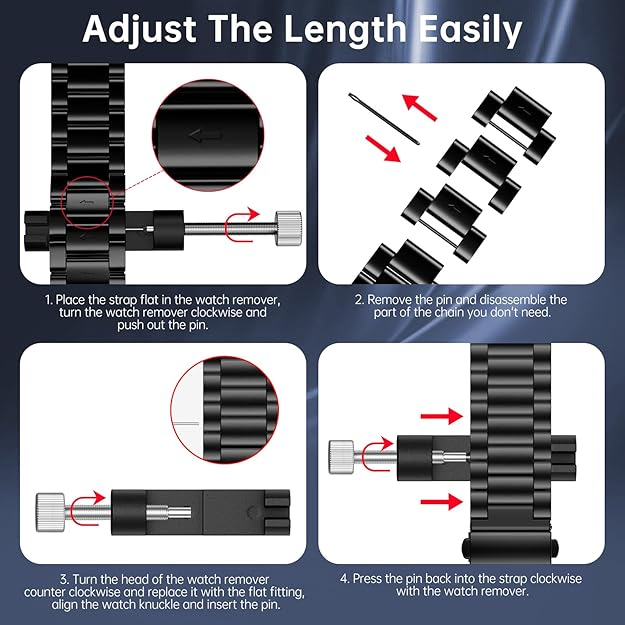 Adjust The Length Easily

1. Place the strap flat in the watch remover, turn the watch remover clockwise and push out the pin.

2. Remove the pin and disassemble the part of the chain you don't need.

3. Turn the head of the watch remover counter clockwise and replace it with the flat fitting, align the watch knuckle and insert the pin.

4. Press the pin back into the strap clockwise with the watch remover.