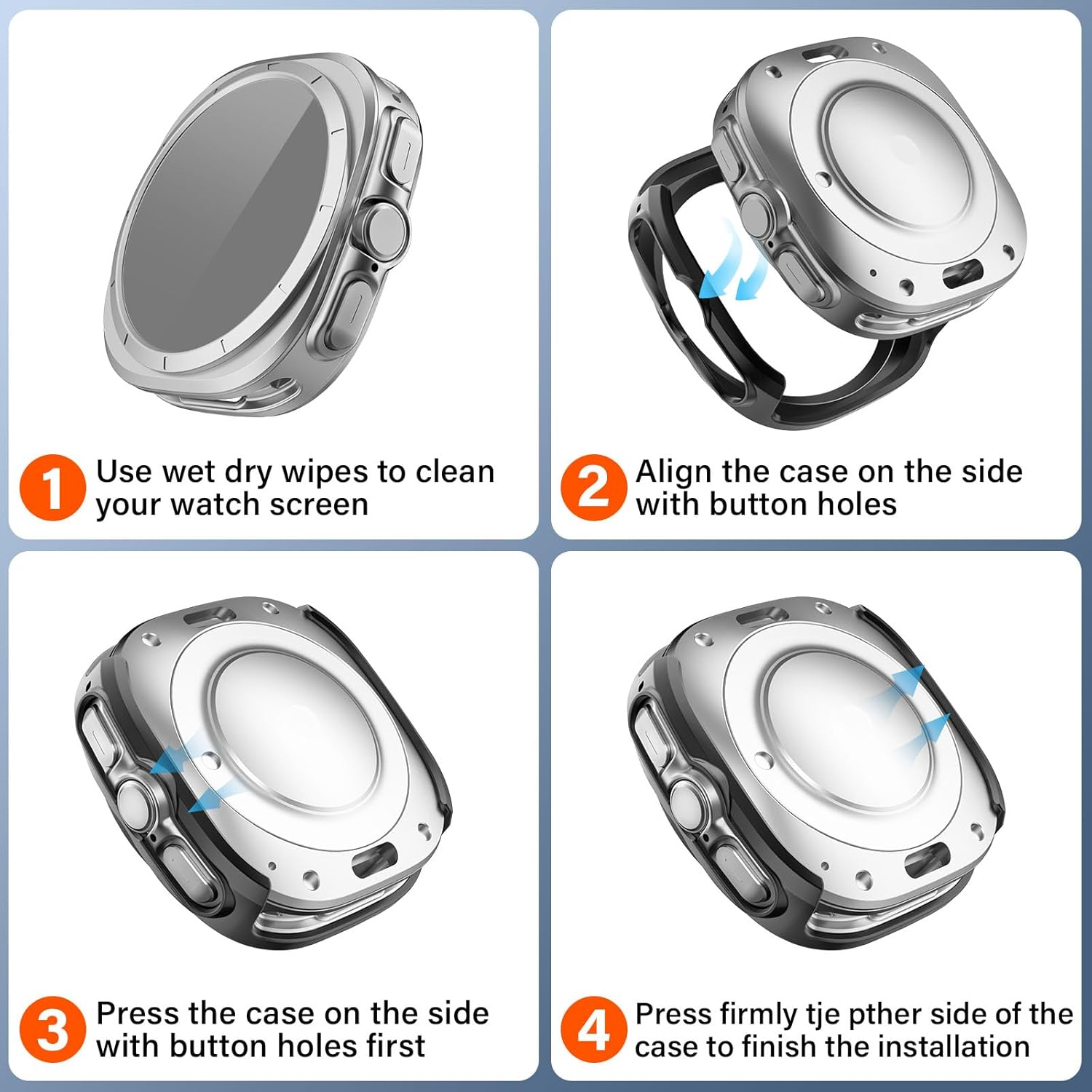 1 Use wet dry wipes to clean your watch screen

2 Align the case on the side with button holes

3 Press the case on the side with button holes first

4 Press firmly tje pther side of the case to finish the installation