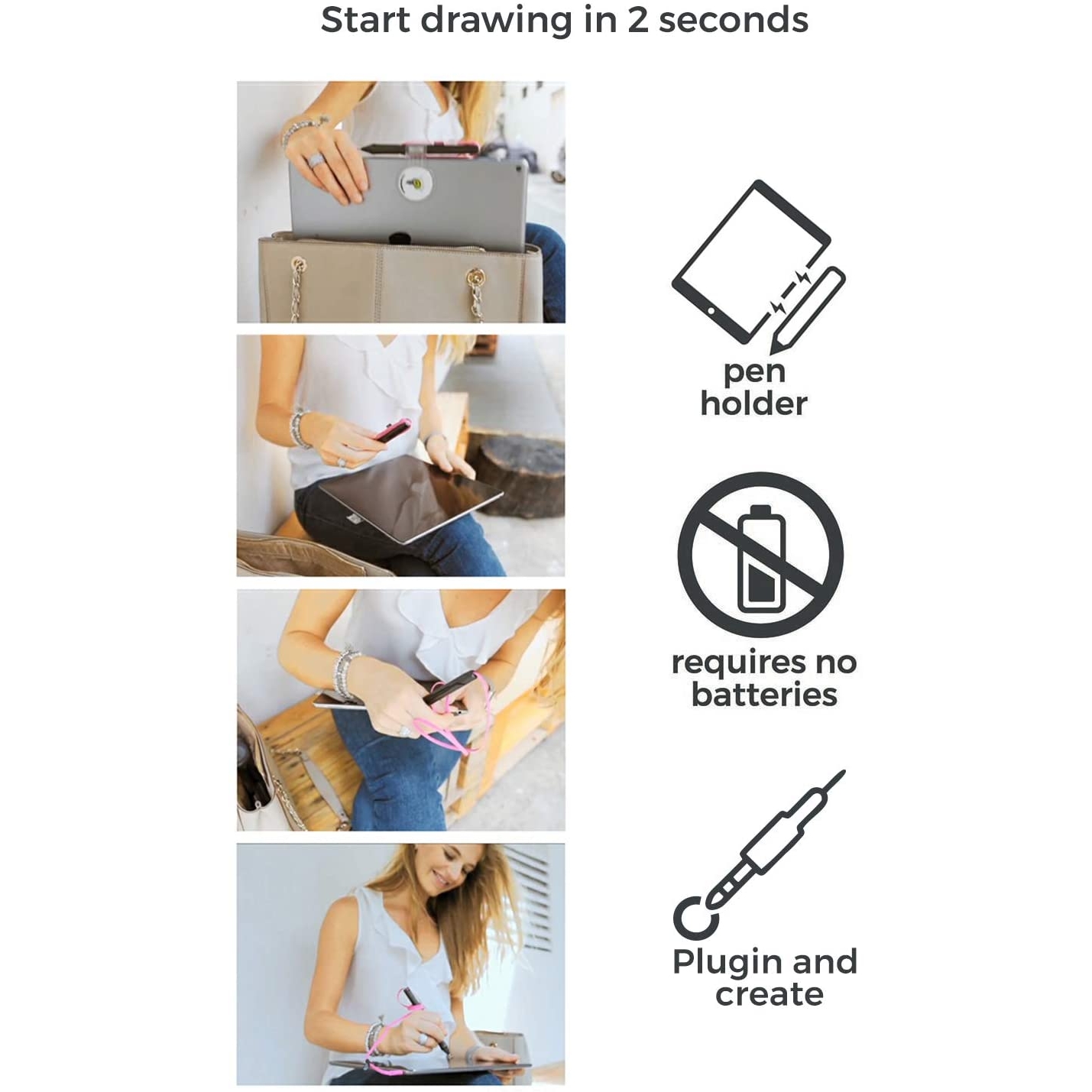 Start drawing in 2 seconds

pen holder

requires no batteries

Plugin and create