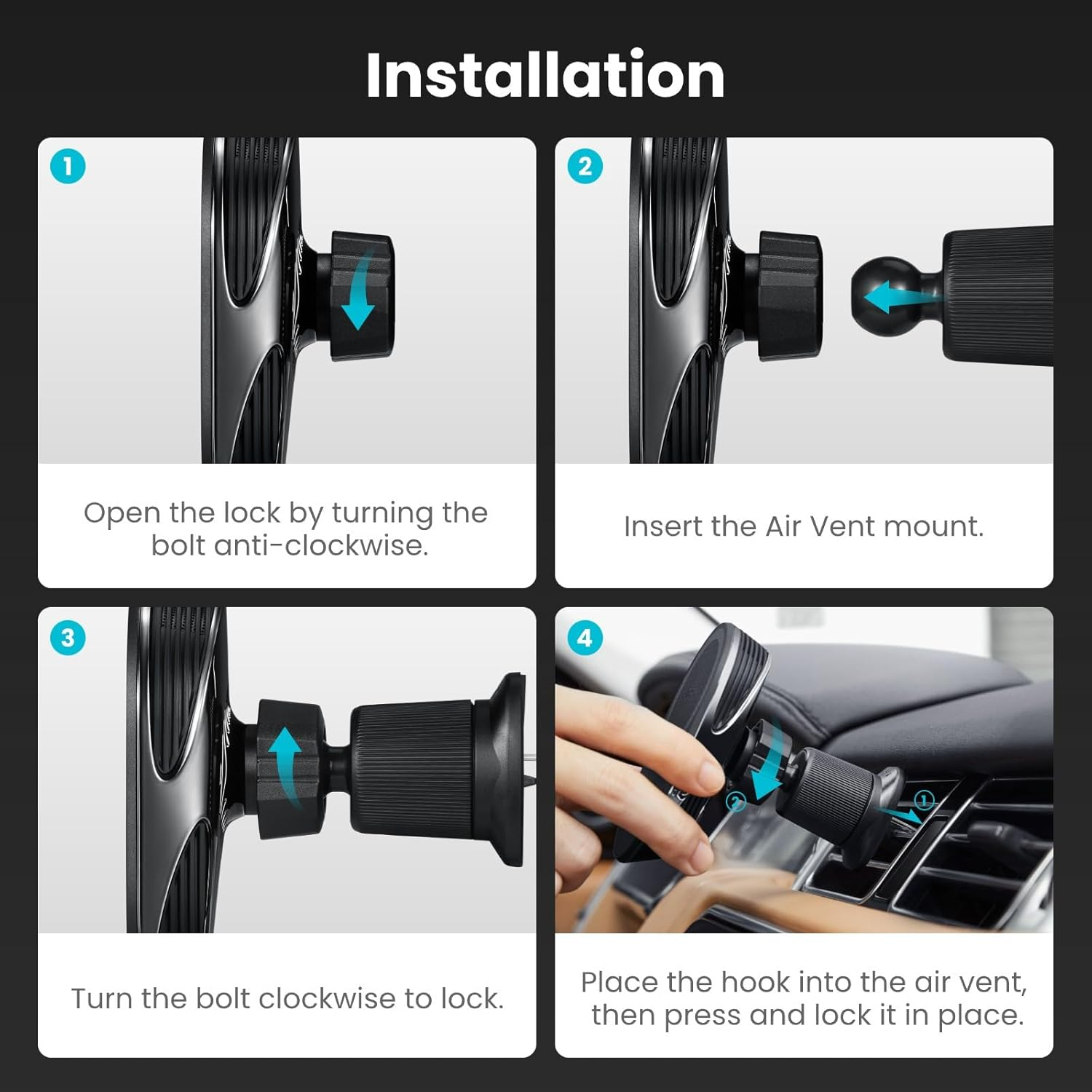 Installation

1

Open the lock by turning the bolt anti-clockwise.

2

Insert the Air Vent mount.

3

Turn the bolt clockwise to lock.

4

②

①

Place the hook into the air vent, then press and lock it in place.