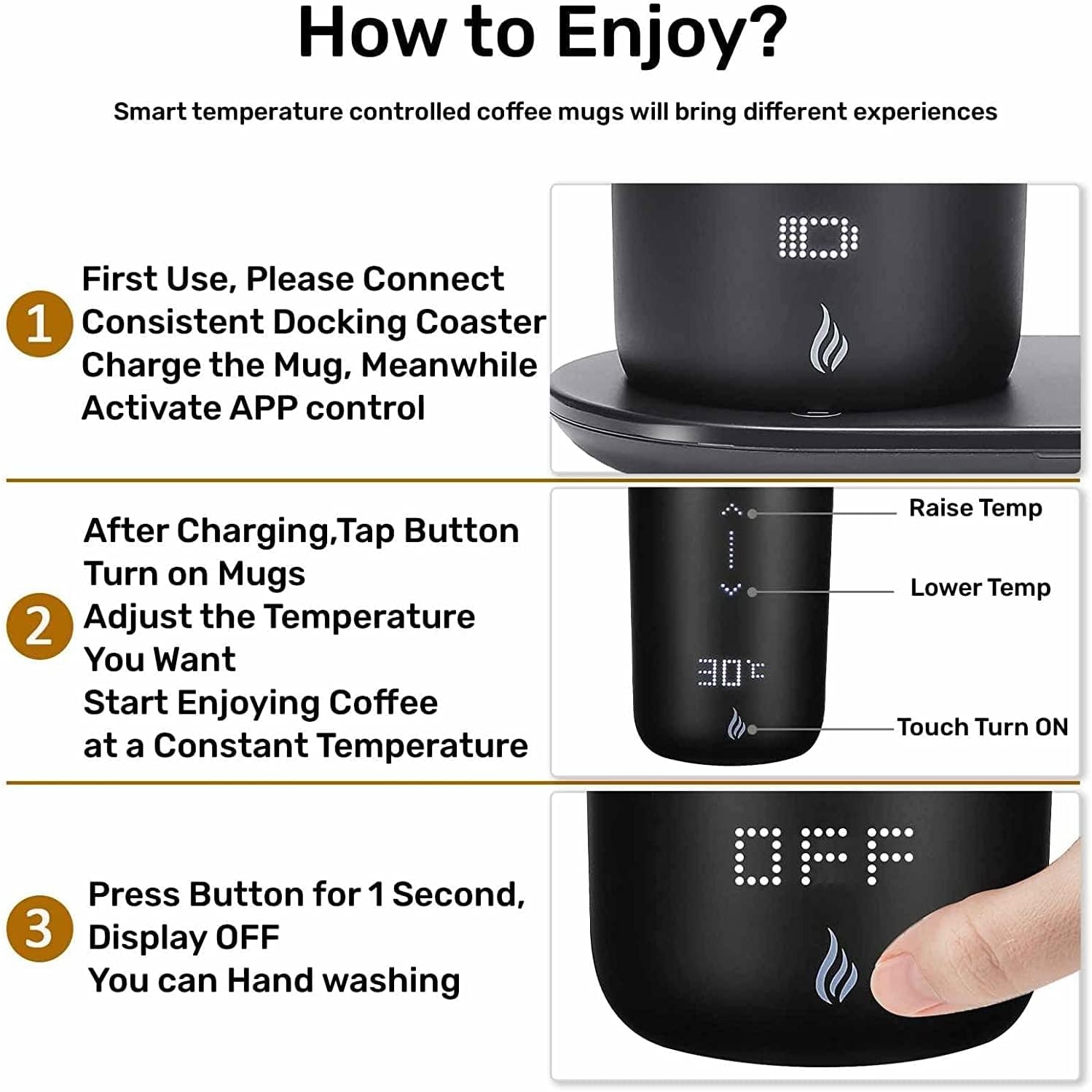 How to Enjoy?

Smart temperature controlled coffee mugs will bring different experiences

1

First Use, Please Connect Consistent Docking Coaster Charge the Mug, Meanwhile Activate APP control

2

After Charging,Tap Button Turn on Mugs Adjust the Temperature You Want Start Enjoying Coffee at a Constant Temperature

Raise Temp

Lower Temp

30℃

Touch Turn ON

3

Press Button for 1 Second, Display OFF You can Hand washing

OFF