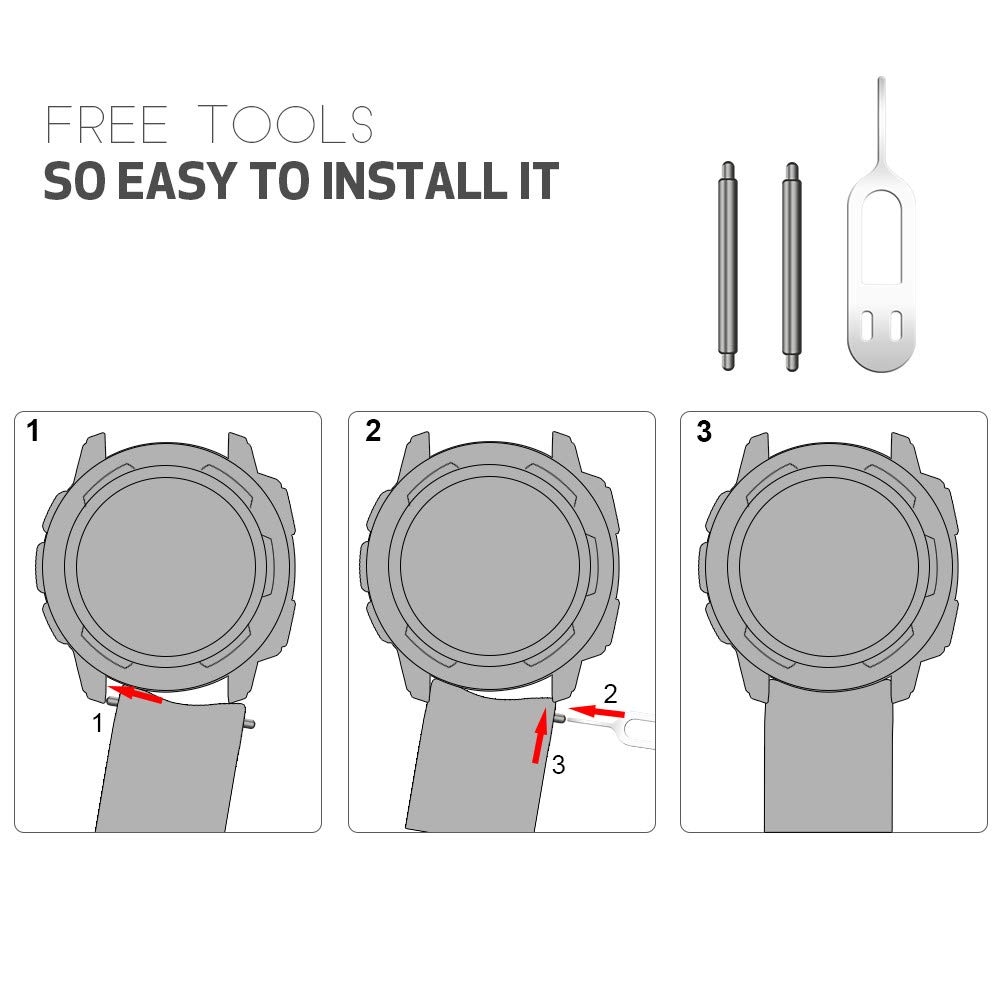 FREE TOOLS
SO EASY TO INSTALL IT

1

1

2

2

3

3