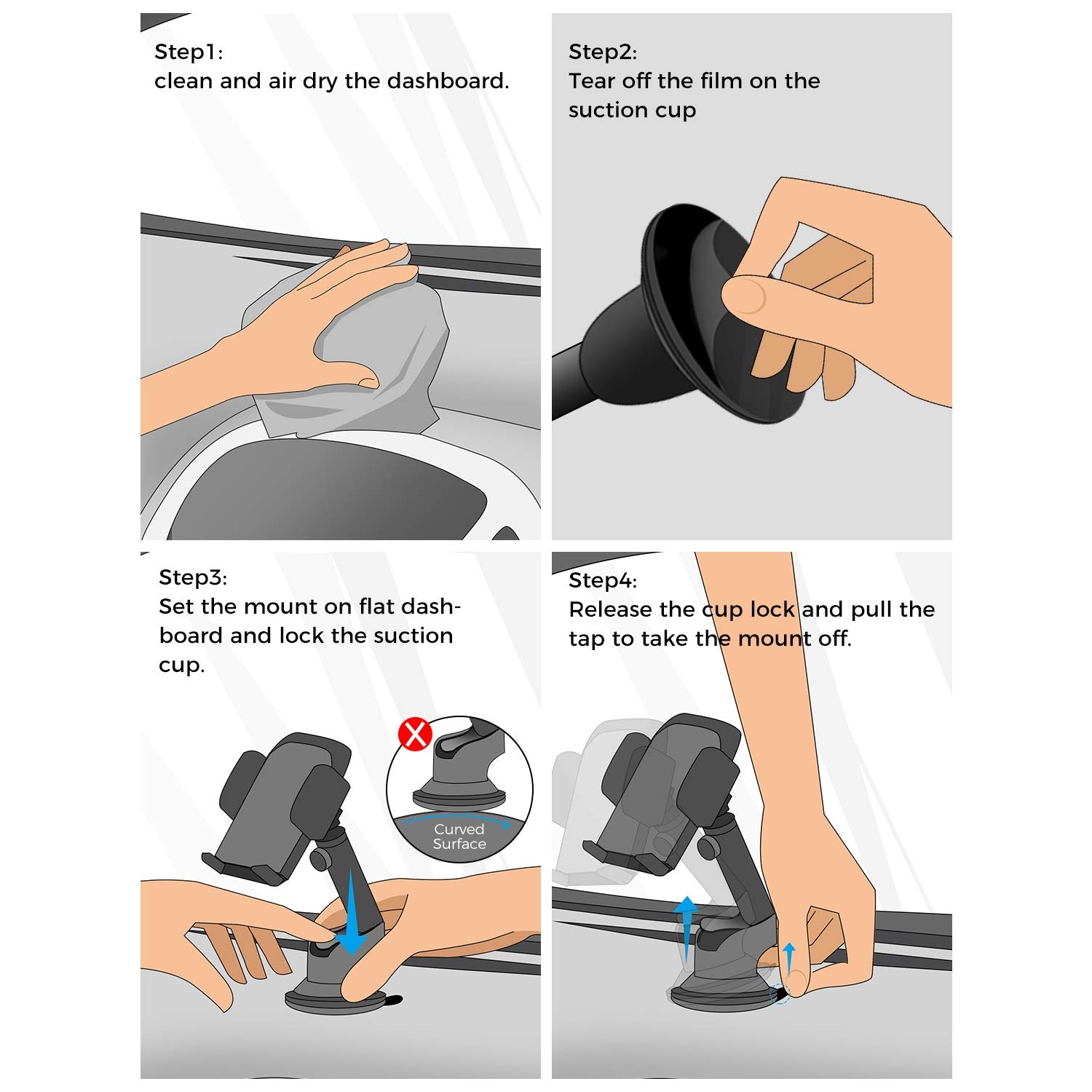 Step1:
clean and air dry the dashboard.

Step2:
Tear off the film on the suction cup

Step3:
Set the mount on flat dashboard and lock the suction cup.

Curved Surface

Step4:
Release the cup lock and pull the tap to take the mount off.