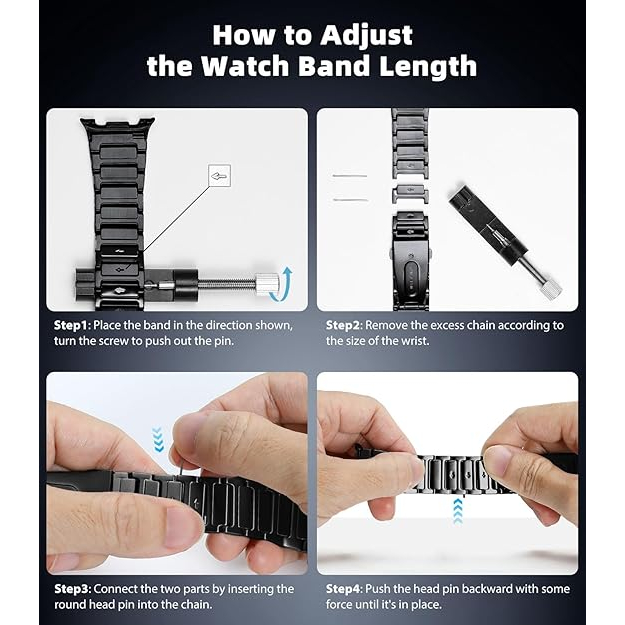 How to Adjust the Watch Band Length

Step1: Place the band in the direction shown, turn the screw to push out the pin.

Step2: Remove the excess chain according to the size of the wrist.

Step3: Connect the two parts by inserting the round head pin into the chain.

Step4: Push the head pin backward with some force until it's in place.