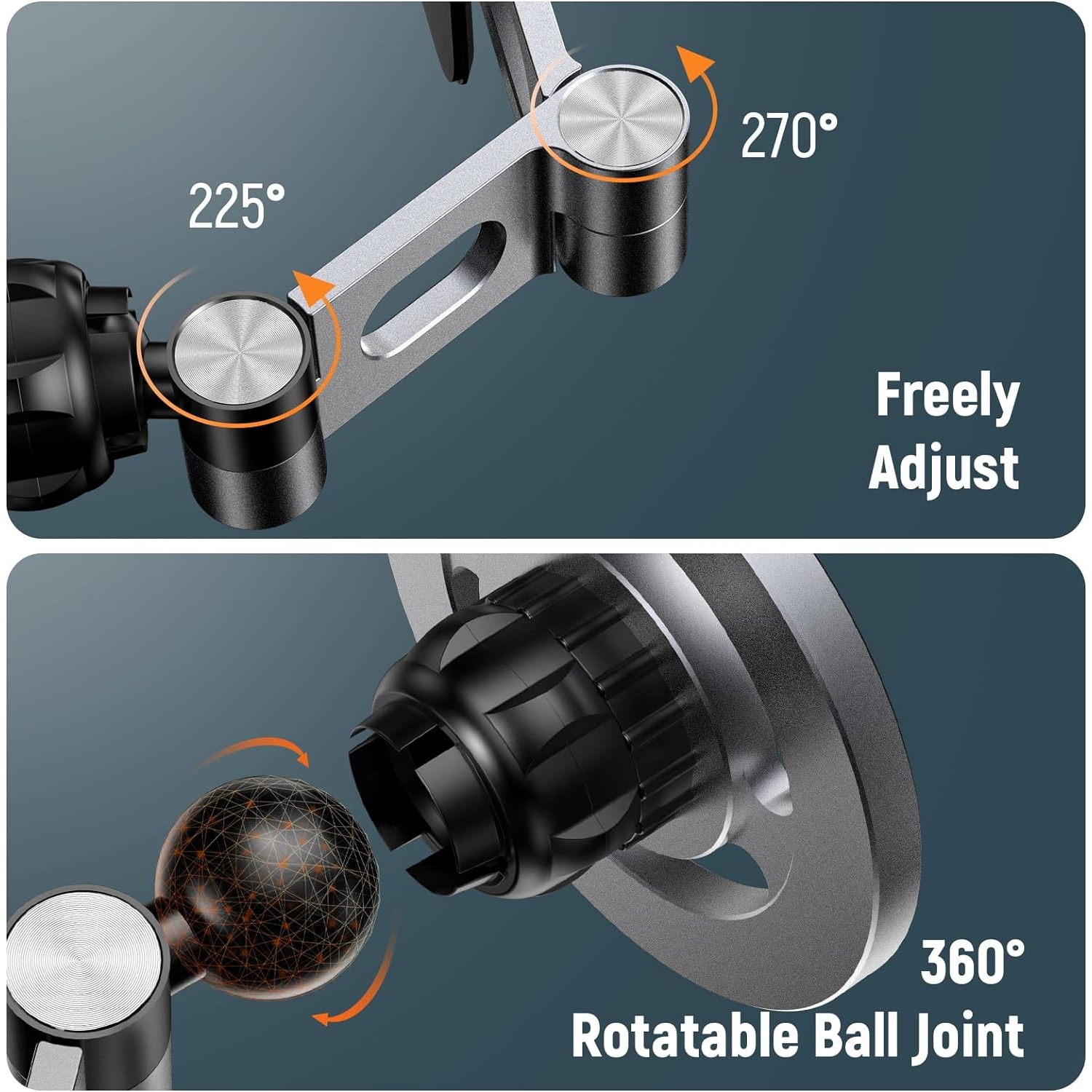 270°

225°

Freely Adjust

360°
Rotatable Ball Joint