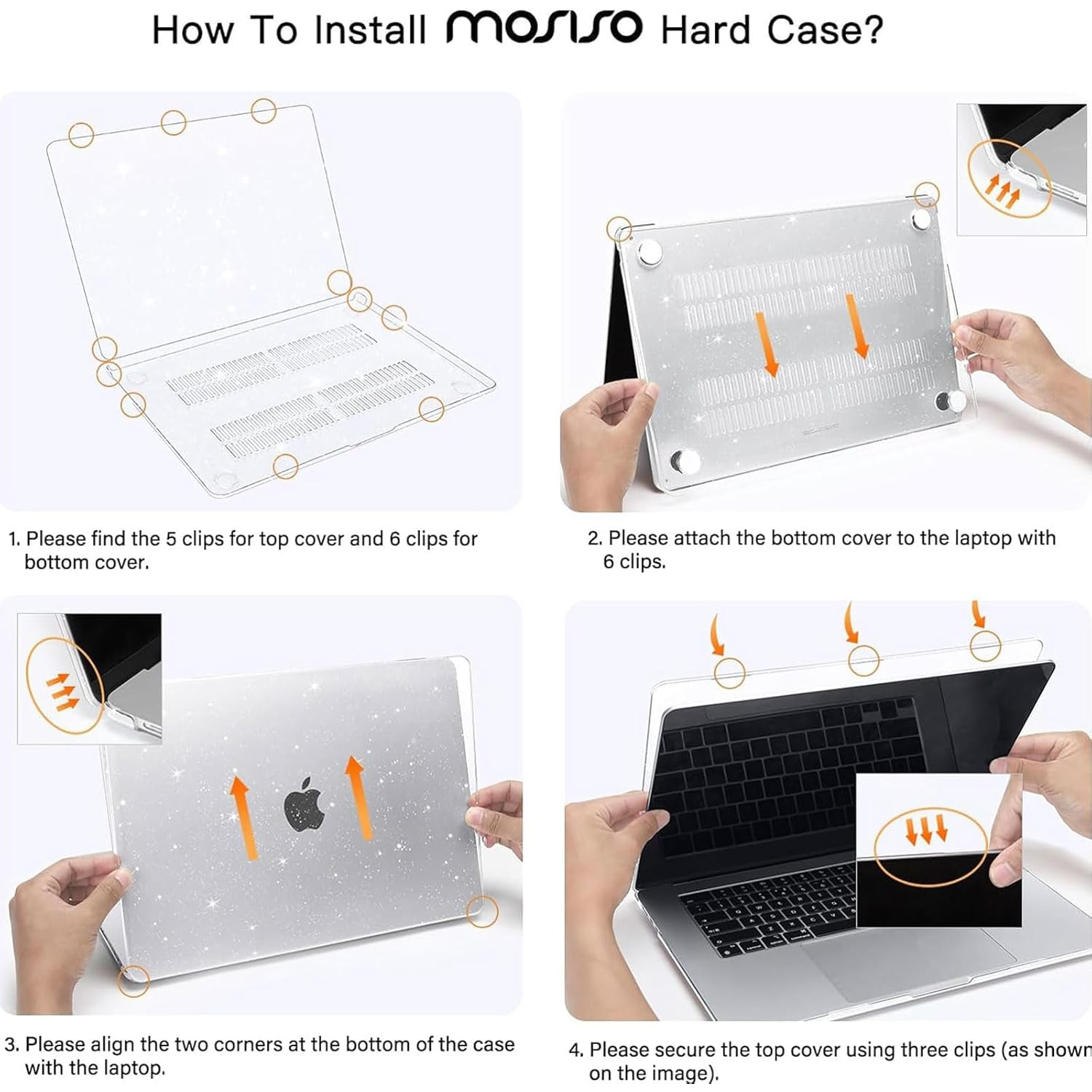 How To Install MOSISO Hard Case?

1. Please find the 5 clips for top cover and 6 clips for bottom cover.

2. Please attach the bottom cover to the laptop with 6 clips.

3. Please align the two corners at the bottom of the case with the laptop.

4. Please secure the top cover using three clips (as shown on the image).