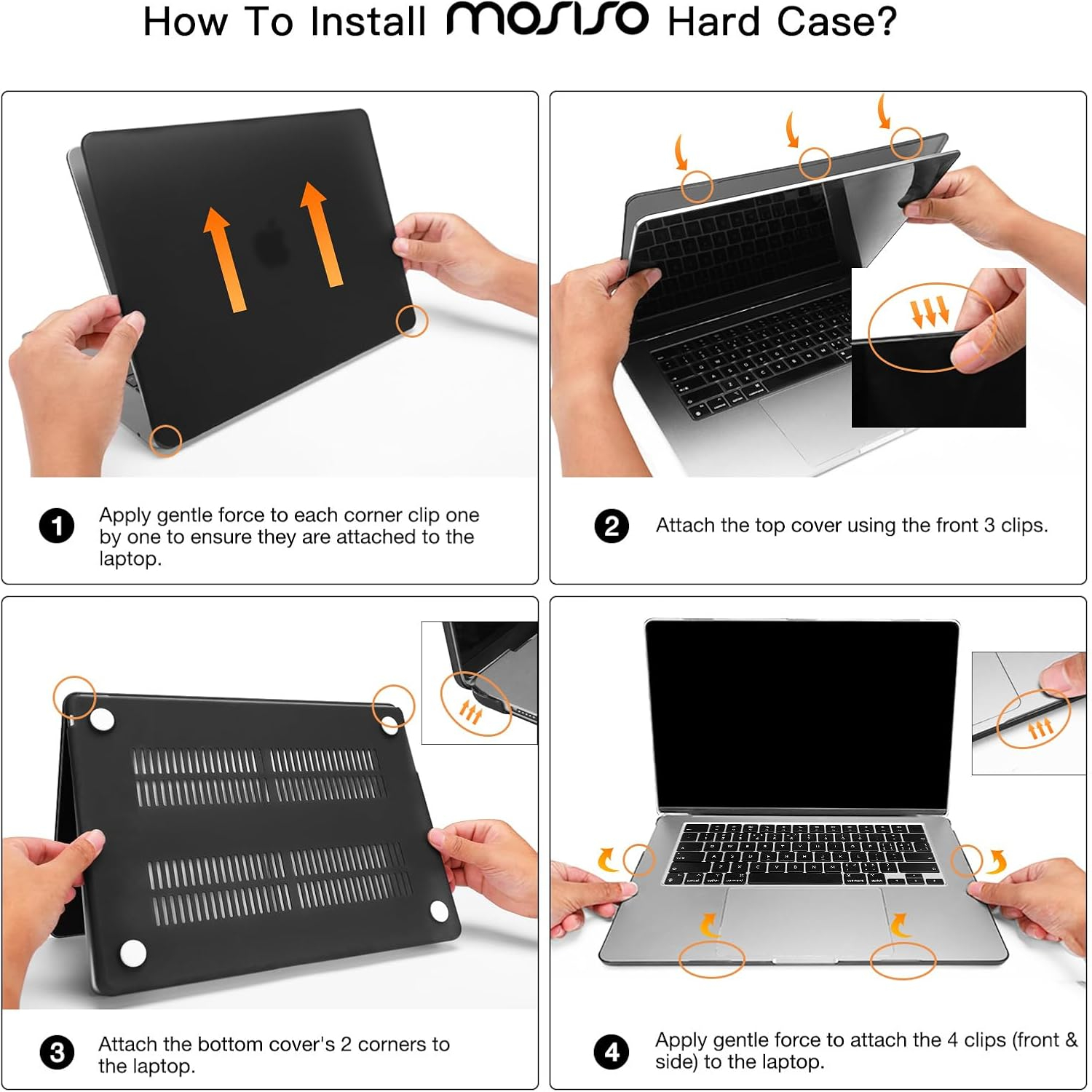 How To Install MOSISO Hard Case?

1 Apply gentle force to each corner clip one by one to ensure they are attached to the laptop.

2 Attach the top cover using the front 3 clips.

3 Attach the bottom cover's 2 corners to the laptop.

4 Apply gentle force to attach the 4 clips (front & side) to the laptop.