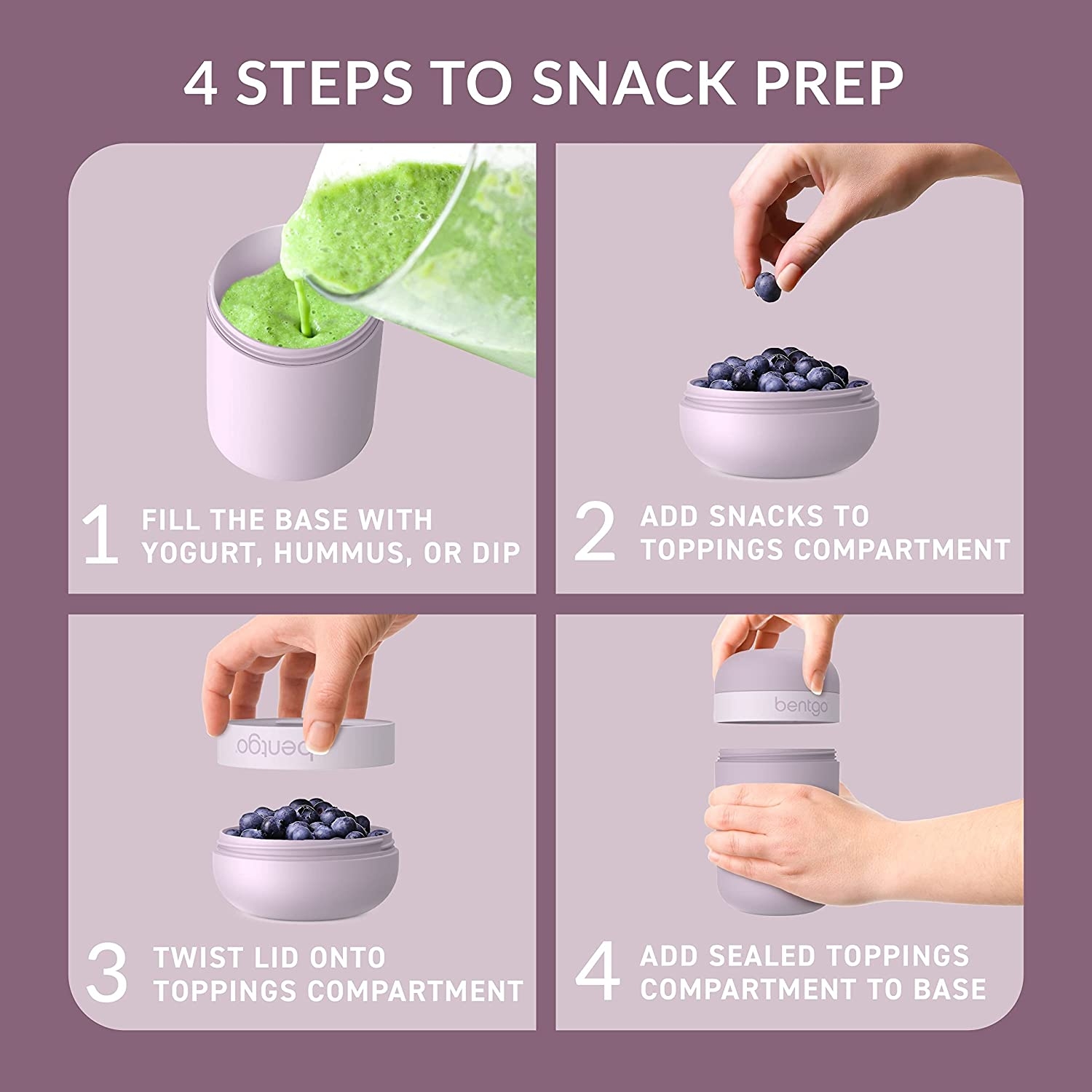 4 STEPS TO SNACK PREP

1 FILL THE BASE WITH YOGURT, HUMMUS, OR DIP

2 ADD SNACKS TO TOPPINGS COMPARTMENT

bentgo

3 TWIST LID ONTO TOPPINGS COMPARTMENT

bentgo

4 ADD SEALED TOPPINGS COMPARTMENT TO BASE