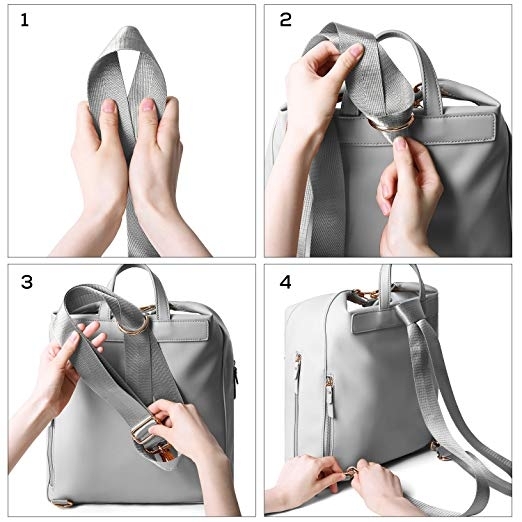 1

2

3

4