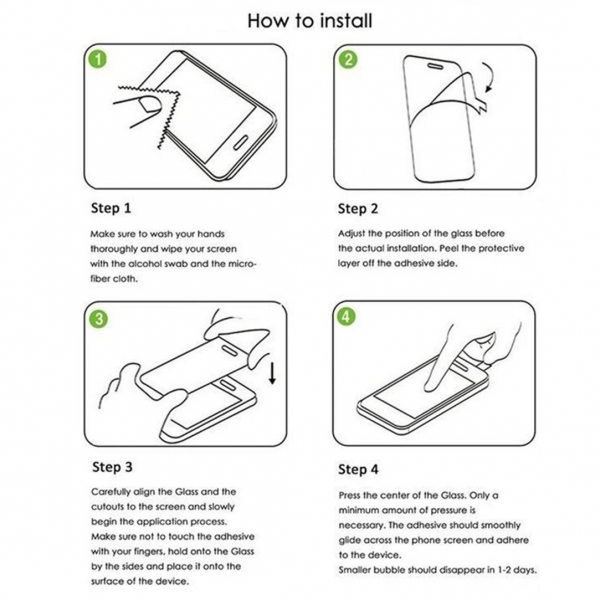 How to install

1

Step 1

Make sure to wash your hands thoroughly and wipe your screen with the alcohol swab and the microfiber cloth.

2

Step 2

Adjust the position of the glass before the actual installation. Peel the protective layer off the adhesive side.

3

Step 3

Carefully align the Glass and the cutouts to the screen and slowly begin the application process.
Make sure not to touch the adhesive with your fingers, hold onto the Glass by the sides and place it onto the surface of the device.

4

Step 4

Press the center of the Glass. Only a minimum amount of pressure is necessary. The adhesive should smoothly glide across the phone screen and adhere to the device.
Smaller bubble should disappear in 1-2 days.