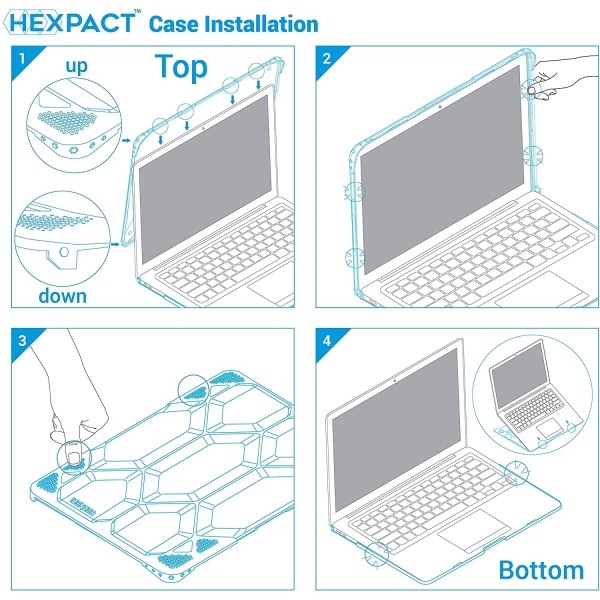 HEXPACT™ Case Installation

1

up

Top

down

2

3

4

Bottom