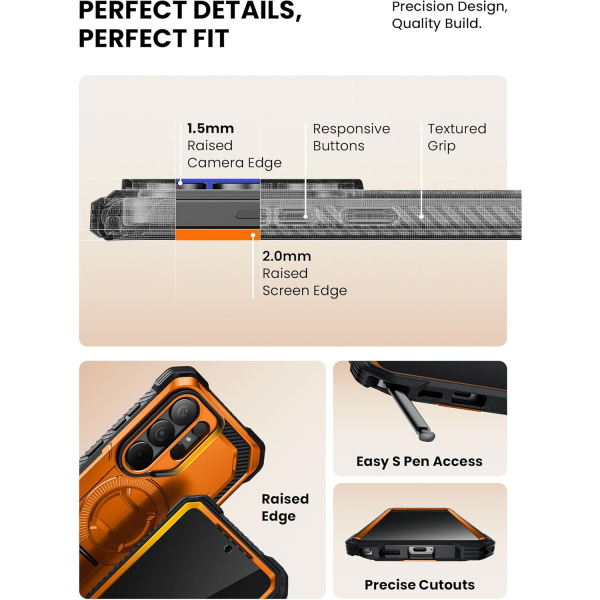 PERFECT DETAILS, PERFECT FIT

Precision Design, Quality Build.

1.5mm
Raised
Camera Edge

Responsive
Buttons

Textured
Grip

2.0mm
Raised
Screen Edge

Raised
Edge

Easy S Pen Access

Precise Cutouts