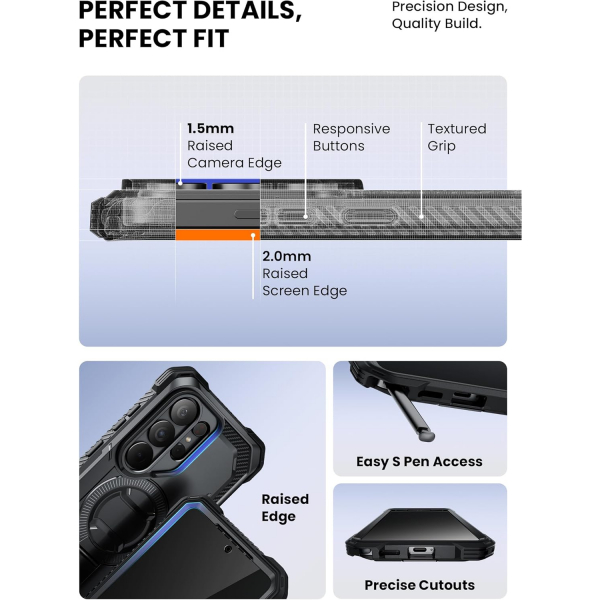 PERFECT DETAILS, PERFECT FIT

Precision Design, Quality Build.

1.5mm Raised Camera Edge

Responsive Buttons

Textured Grip

2.0mm Raised Screen Edge

Raised Edge

Easy S Pen Access

Precise Cutouts