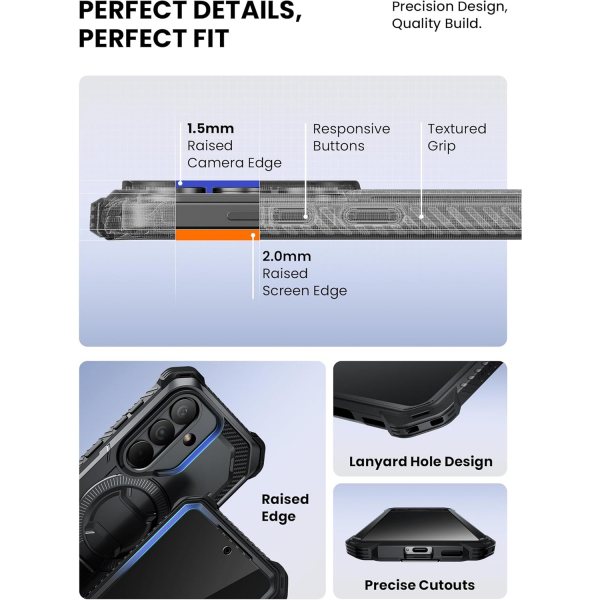 PERFECT DETAILS, PERFECT FIT

Precision Design, Quality Build.

1.5mm Raised Camera Edge

Responsive Buttons

Textured Grip

2.0mm Raised Screen Edge

Raised Edge

Lanyard Hole Design

Precise Cutouts