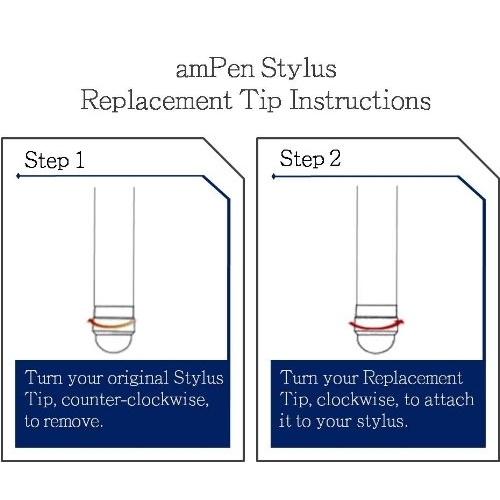 amPen Stylus
Replacement Tip Instructions

Step 1

Turn your original Stylus Tip, counter-clockwise, to remove.

Step 2

Turn your Replacement Tip, clockwise, to attach it to your stylus.