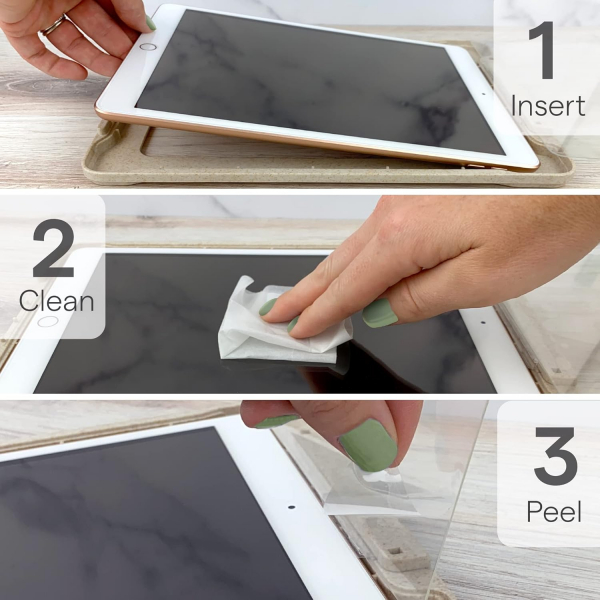 1
Insert

2
Clean

3
Peel