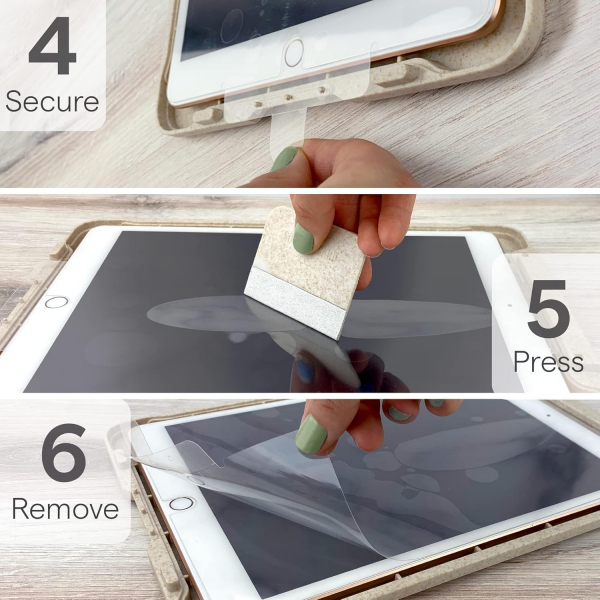 4
Secure

5
Press

6
Remove