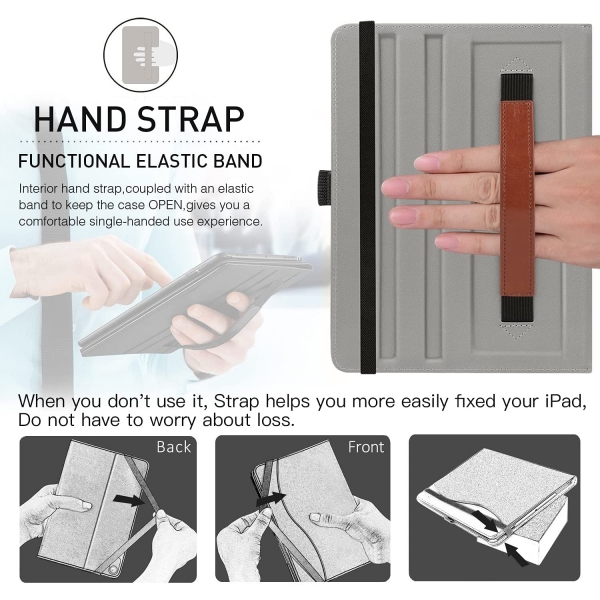 HAND STRAP

FUNCTIONAL ELASTIC BAND

Interior hand strap,coupled with an elastic band to keep the case OPEN,gives you a comfortable single-handed use experience.

When you don't use it, Strap helps you more easily fixed your iPad, Do not have to worry about loss.

Back

Front