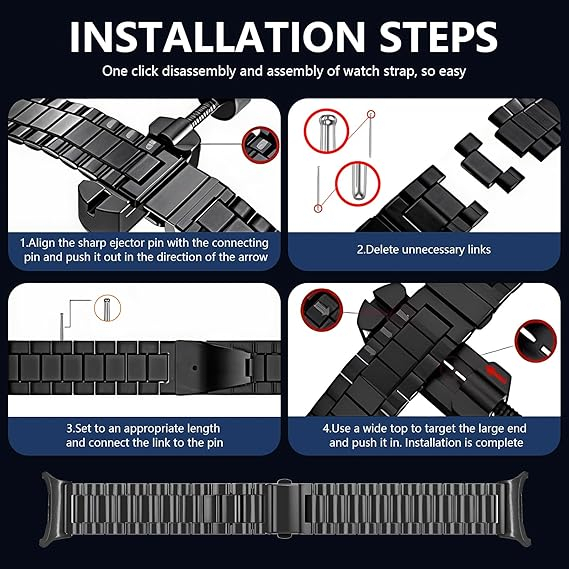 INSTALLATION STEPS

One click disassembly and assembly of watch strap, so easy

1.Align the sharp ejector pin with the connecting pin and push it out in the direction of the arrow

2.Delete unnecessary links

3.Set to an appropriate length and connect the link to the pin

4.Use a wide top to target the large end and push it in. Installation is complete