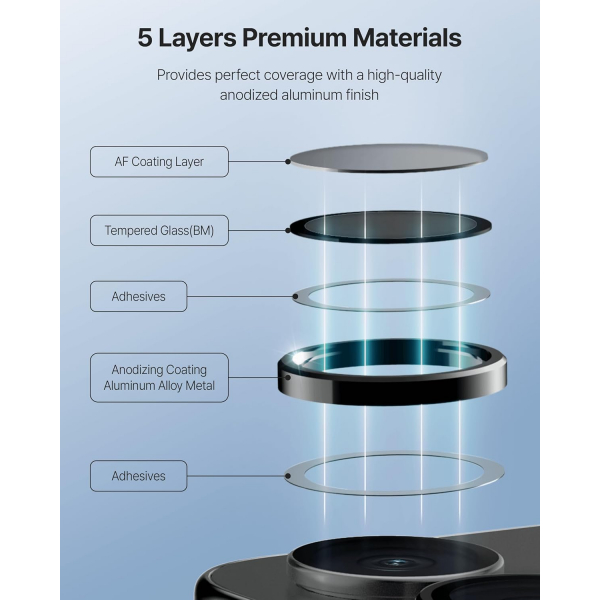 5 Layers Premium Materials

Provides perfect coverage with a high-quality anodized aluminum finish

AF Coating Layer

Tempered Glass(BM)

Adhesives

Anodizing Coating Aluminum Alloy Metal

Adhesives