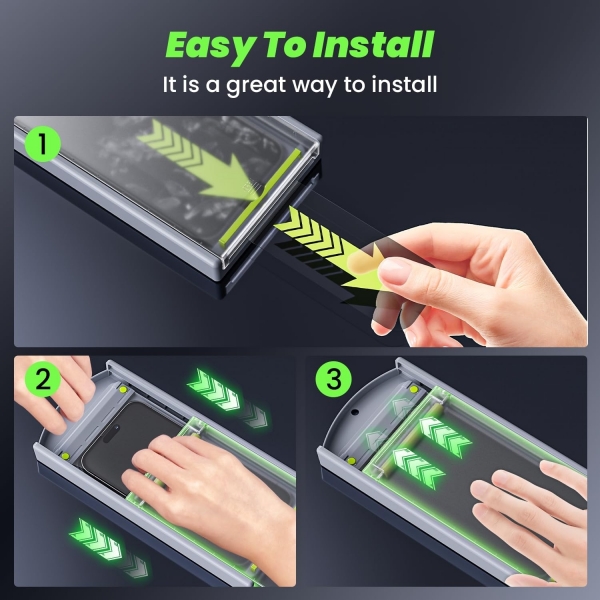 Easy To Install
It is a great way to install

1

2

3