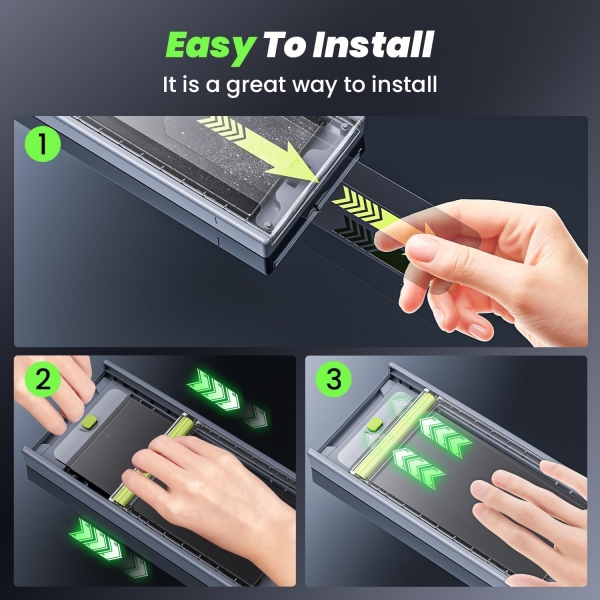 Easy To Install
It is a great way to install

1

2

3