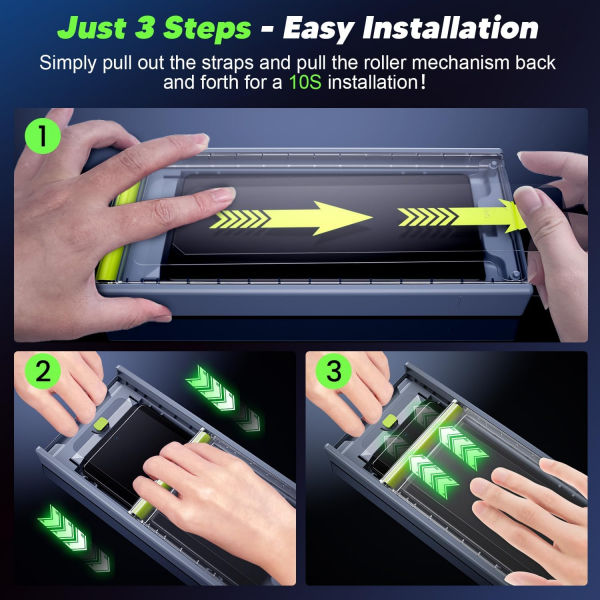 Just 3 Steps - Easy Installation

Simply pull out the straps and pull the roller mechanism back and forth for a 10S installation!

1

2

3