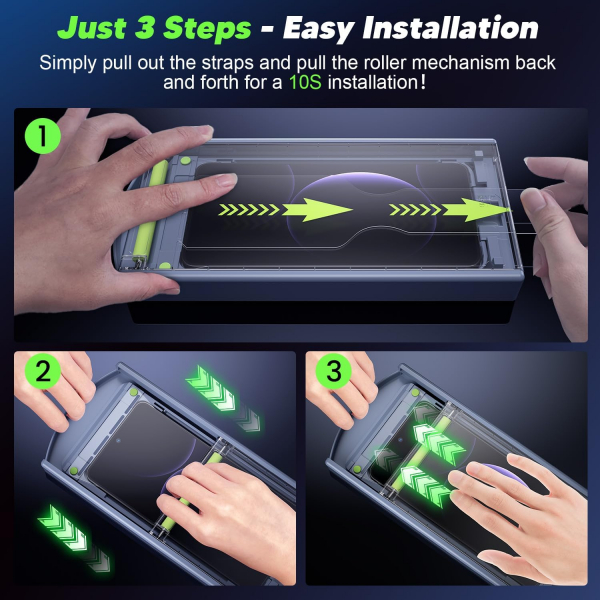 Just 3 Steps - Easy Installation

Simply pull out the straps and pull the roller mechanism back and forth for a 10S installation!

1

2

3