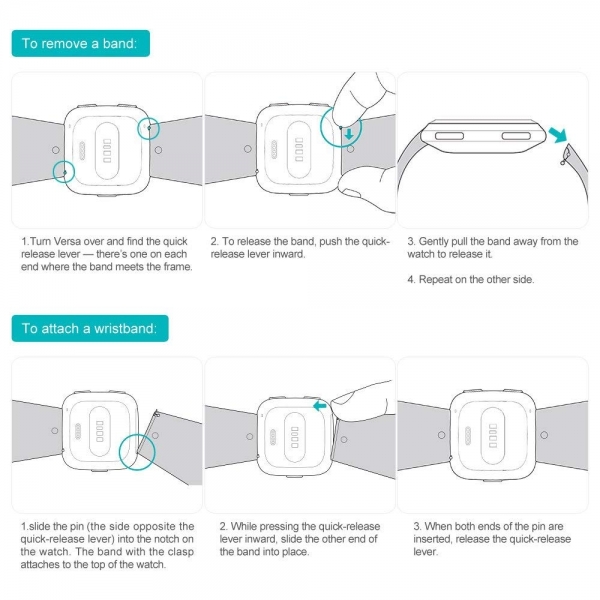 To remove a band:

1.Turn Versa over and find the quick release lever — there's one on each end where the band meets the frame.

2. To release the band, push the quick-release lever inward.

3. Gently pull the band away from the watch to release it.

4. Repeat on the other side.

To attach a wristband:

1.slide the pin (the side opposite the quick-release lever) into the notch on the watch. The band with the clasp attaches to the top of the watch.

2. While pressing the quick-release lever inward, slide the other end of the band into place.

3. When both ends of the pin are inserted, release the quick-release lever.