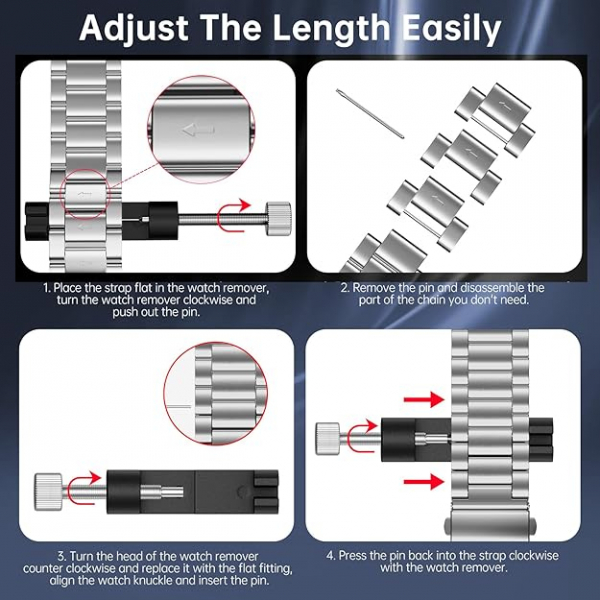 Adjust The Length Easily

1. Place the strap flat in the watch remover, turn the watch remover clockwise and push out the pin.

2. Remove the pin and disassemble the part of the chain you don't need.

3. Turn the head of the watch remover counter clockwise and replace it with the flat fitting, align the watch knuckle and insert the pin.

4. Press the pin back into the strap clockwise with the watch remover.