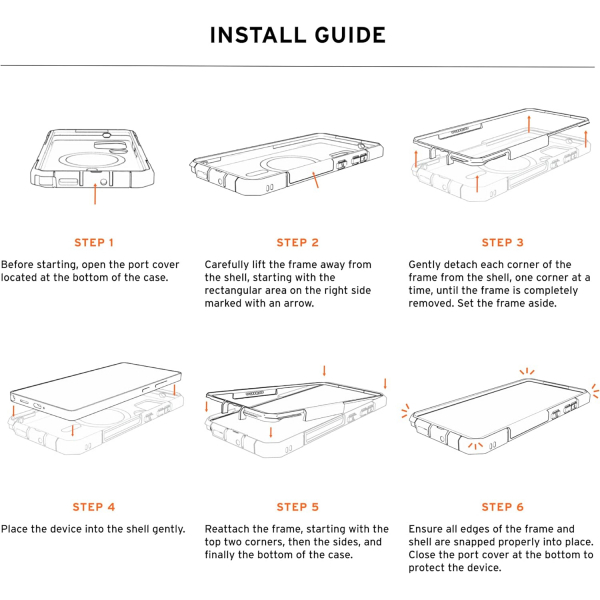 INSTALL GUIDE

STEP 1

Before starting, open the port cover located at the bottom of the case.

STEP 2

Carefully lift the frame away from the shell, starting with the rectangular area on the right side marked with an arrow.

STEP 3

Gently detach each corner of the frame from the shell, one corner at a time, until the frame is completely removed. Set the frame aside.

STEP 4

Place the device into the shell gently.

STEP 5

Reattach the frame, starting with the top two corners, then the sides, and finally the bottom of the case.

STEP 6

Ensure all edges of the frame and shell are snapped properly into place. Close the port cover at the bottom to protect the device.