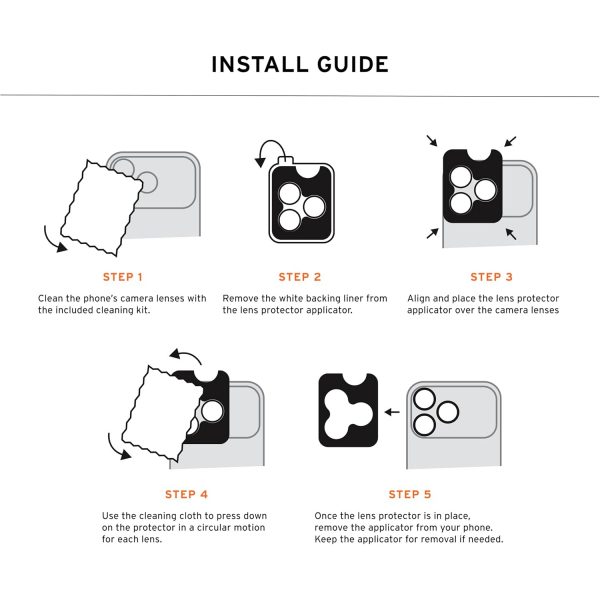 INSTALL GUIDE

STEP 1

Clean the phone's camera lenses with the included cleaning kit.

STEP 2

Remove the white backing liner from the lens protector applicator.

STEP 3

Align and place the lens protector applicator over the camera lenses

STEP 4

Use the cleaning cloth to press down on the protector in a circular motion for each lens.

STEP 5

Once the lens protector is in place, remove the applicator from your phone. Keep the applicator for removal if needed.