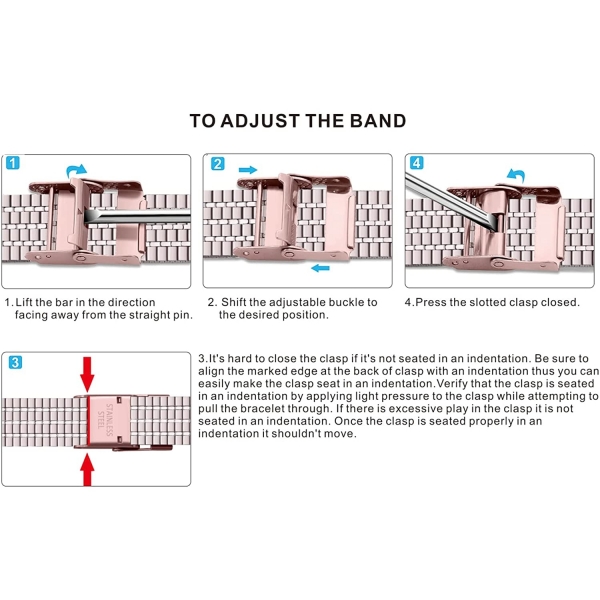 TO ADJUST THE BAND

1

2

4

1. Lift the bar in the direction facing away from the straight pin.

2. Shift the adjustable buckle to the desired position.

4.Press the slotted clasp closed.

3

STAINLESS STEEL

3.It's hard to close the clasp if it's not seated in an indentation. Be sure to align the marked edge at the back of clasp with an indentation thus you can easily make the clasp seat in an indentation.Verify that the clasp is seated in an indentation by applying light pressure to the clasp while attempting to pull the bracelet through. If there is excessive play in the clasp it is not seated in an indentation. Once the clasp is seated properly in an indentation it shouldn't move.