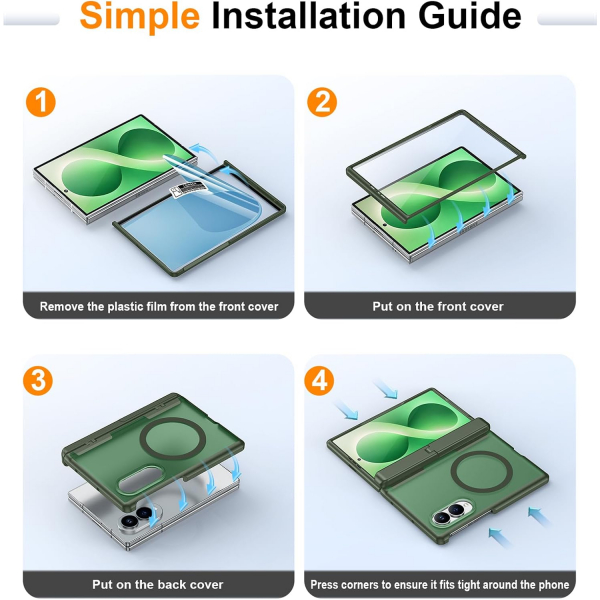 Simple Installation Guide

1

Remove the plastic film from the front cover

2

Put on the front cover

3

Put on the back cover

4

Press corners to ensure it fits tight around the phone