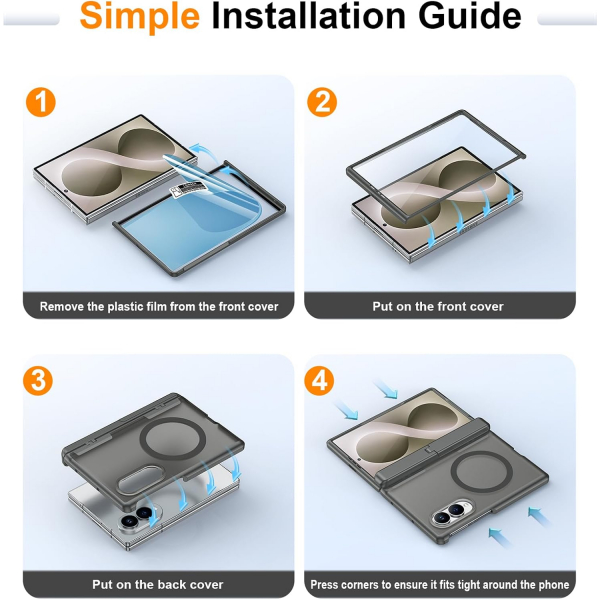 Simple Installation Guide

1

Remove the plastic film from the front cover

2

Put on the front cover

3

Put on the back cover

4

Press corners to ensure it fits tight around the phone