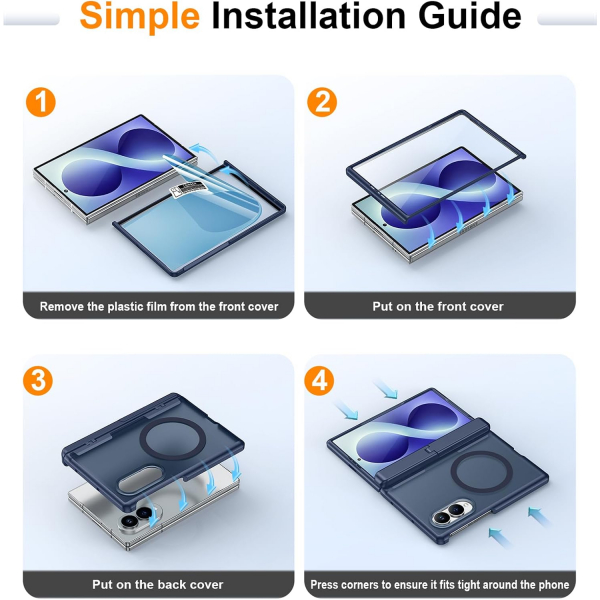 Simple Installation Guide

1

Remove the plastic film from the front cover

2

Put on the front cover

3

Put on the back cover

4

Press corners to ensure it fits tight around the phone