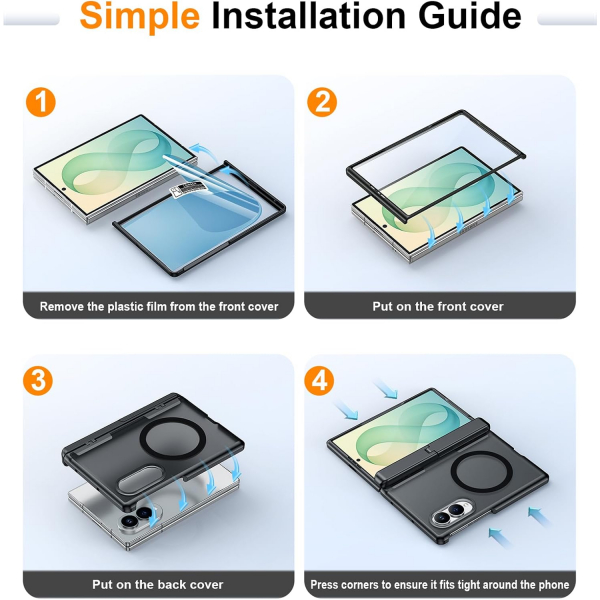 Simple Installation Guide

1

Remove the plastic film from the front cover

2

Put on the front cover

3

Put on the back cover

4

Press corners to ensure it fits tight around the phone