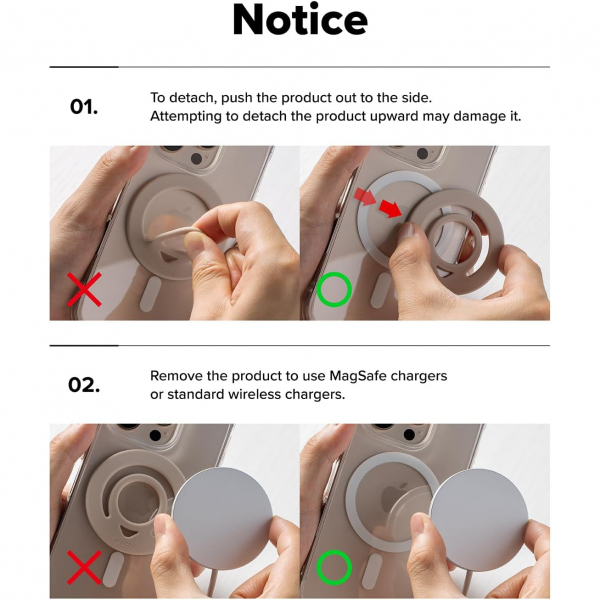 Notice

01.

To detach, push the product out to the side.
Attempting to detach the product upward may damage it.

02.

Remove the product to use MagSafe chargers or standard wireless chargers.