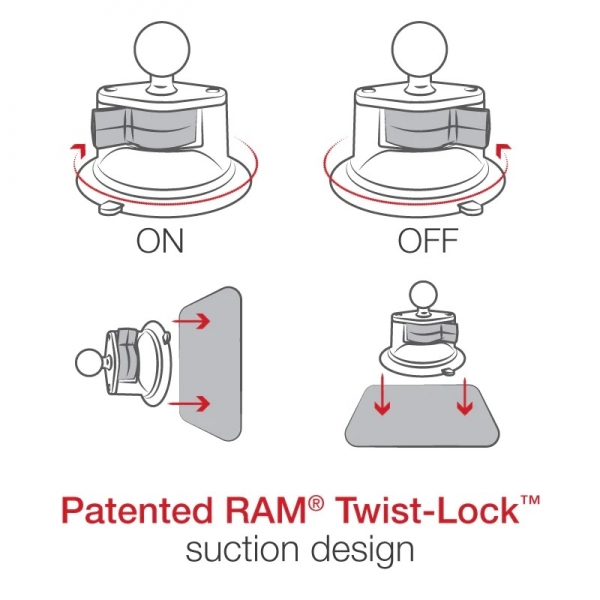 ON

OFF

Patented RAM® Twist-Lock™
suction design