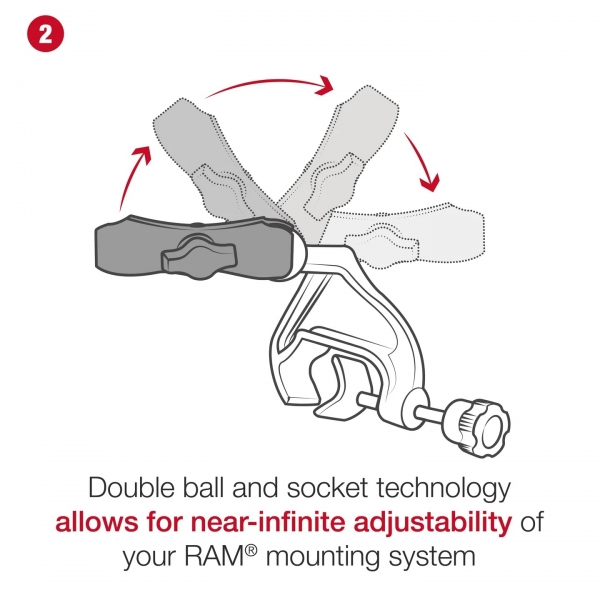 2

Double ball and socket technology allows for near-infinite adjustability of your RAM® mounting system