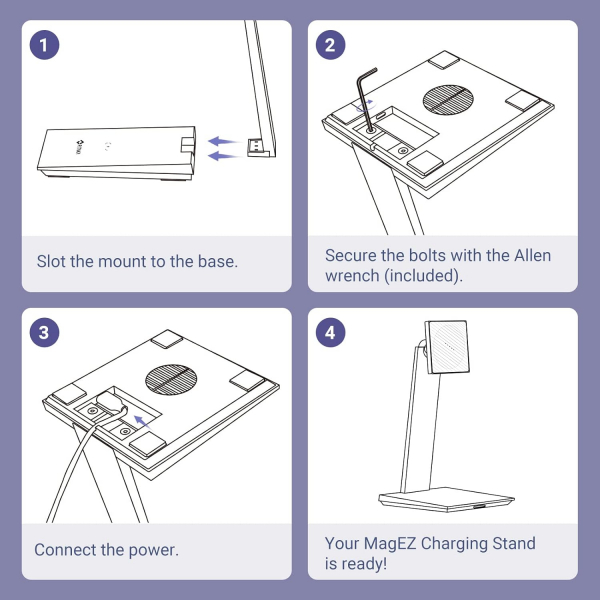 1

Slot the mount to the base.

2

Secure the bolts with the Allen wrench (included).

3

Connect the power.

4

Your MagEZ Charging Stand is ready!