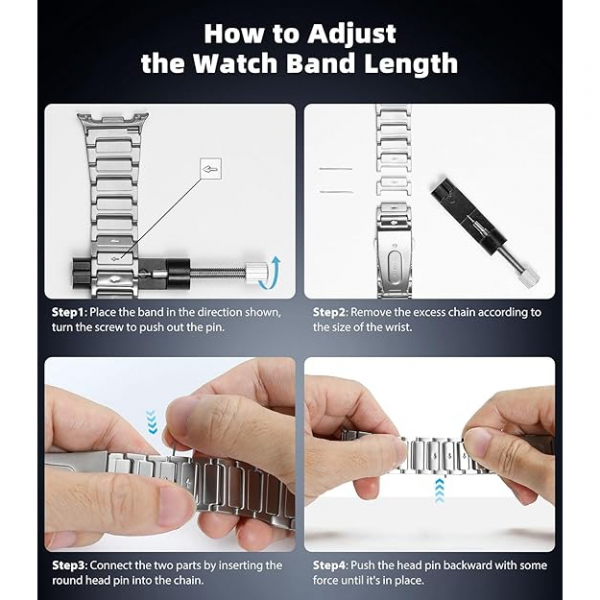 How to Adjust the Watch Band Length

Step1: Place the band in the direction shown, turn the screw to push out the pin.

Step2: Remove the excess chain according to the size of the wrist.

Step3: Connect the two parts by inserting the round head pin into the chain.

Step4: Push the head pin backward with some force until it's in place.