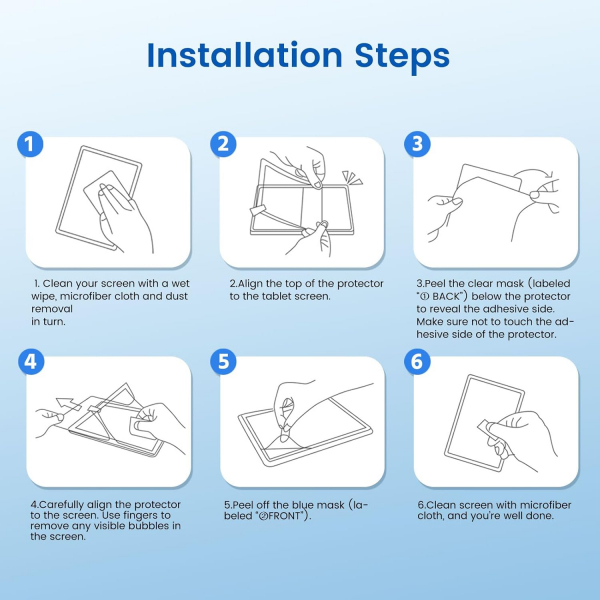 Installation Steps

1

1. Clean your screen with a wet wipe, microfiber cloth and dust removal
in turn.

2

2.Align the top of the protector to the tablet screen.

3

3.Peel the clear mask (labeled "① BACK") below the protector to reveal the adhesive side. Make sure not to touch the adhesive side of the protector.

4

4.Carefully align the protector to the screen. Use fingers to remove any visible bubbles in the screen.

5

5.Peel off the blue mask (labeled "②FRONT").

6

6.Clean screen with microfiber cloth, and you're well done.